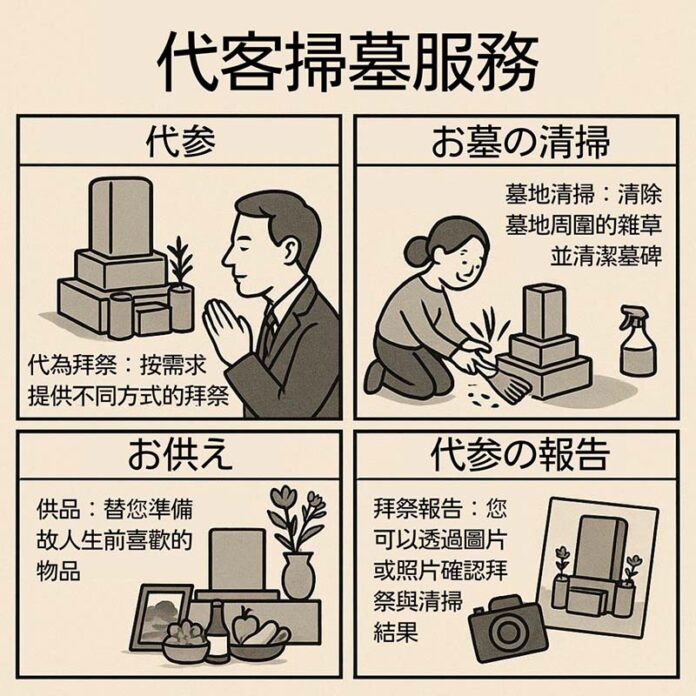 代客掃墓服務

代参

代為拜祭：按需求提供不同方式的拜祭

お墓の清掃

墓地清掃：清除墓地周圍的雜草並清潔墓碑

お供え

供品：替您準備故人生前喜歡的物品

代参の報告

拜祭報告：您可以透過圖片或照片確認拜祭與清掃結果