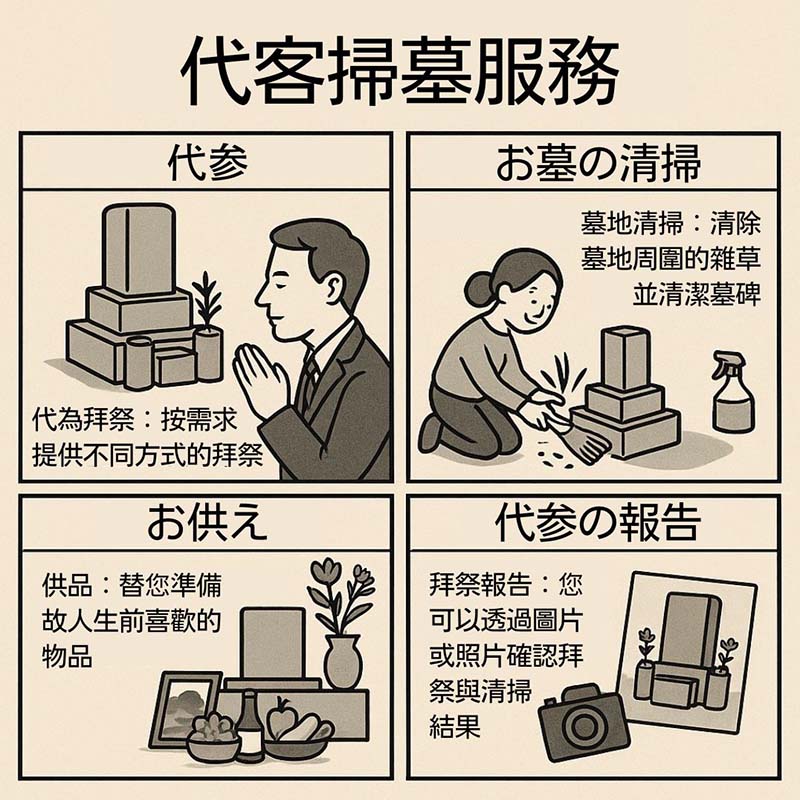 代客掃墓服務

代参

代為拜祭：按需求提供不同方式的拜祭

お墓の清掃

墓地清掃：清除墓地周圍的雜草並清潔墓碑

お供え

供品：替您準備故人生前喜歡的物品

代参の報告

拜祭報告：您可以透過圖片或照片確認拜祭與清掃結果